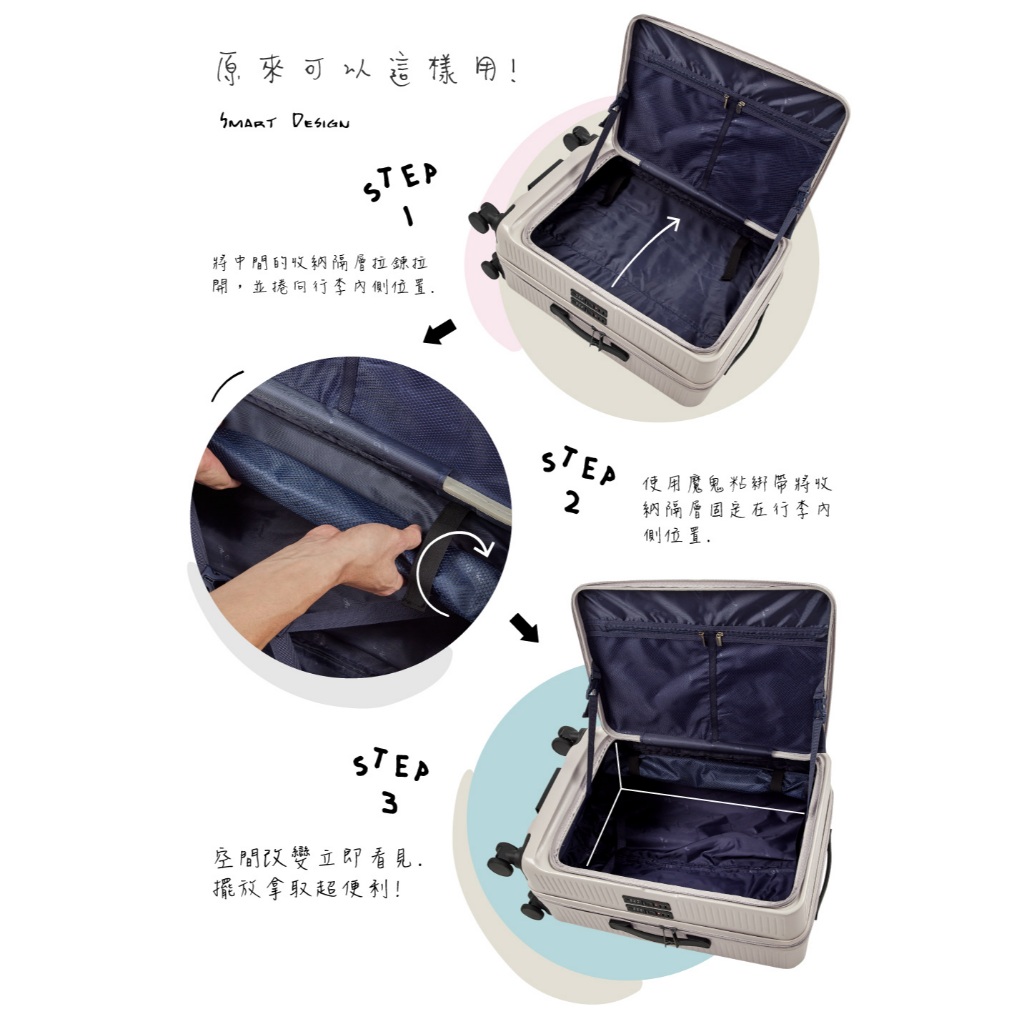 原來可以這樣用!

SMART DESIGN

STEP 1

將中間的收納隔層拉鍊拉開，並捲向行李內側位置.

STEP 2

使用魔鬼粘綁帶將收納隔層固定在行李內側位置.

STEP 3

空間改變立即看見.
擺放拿取超便利!